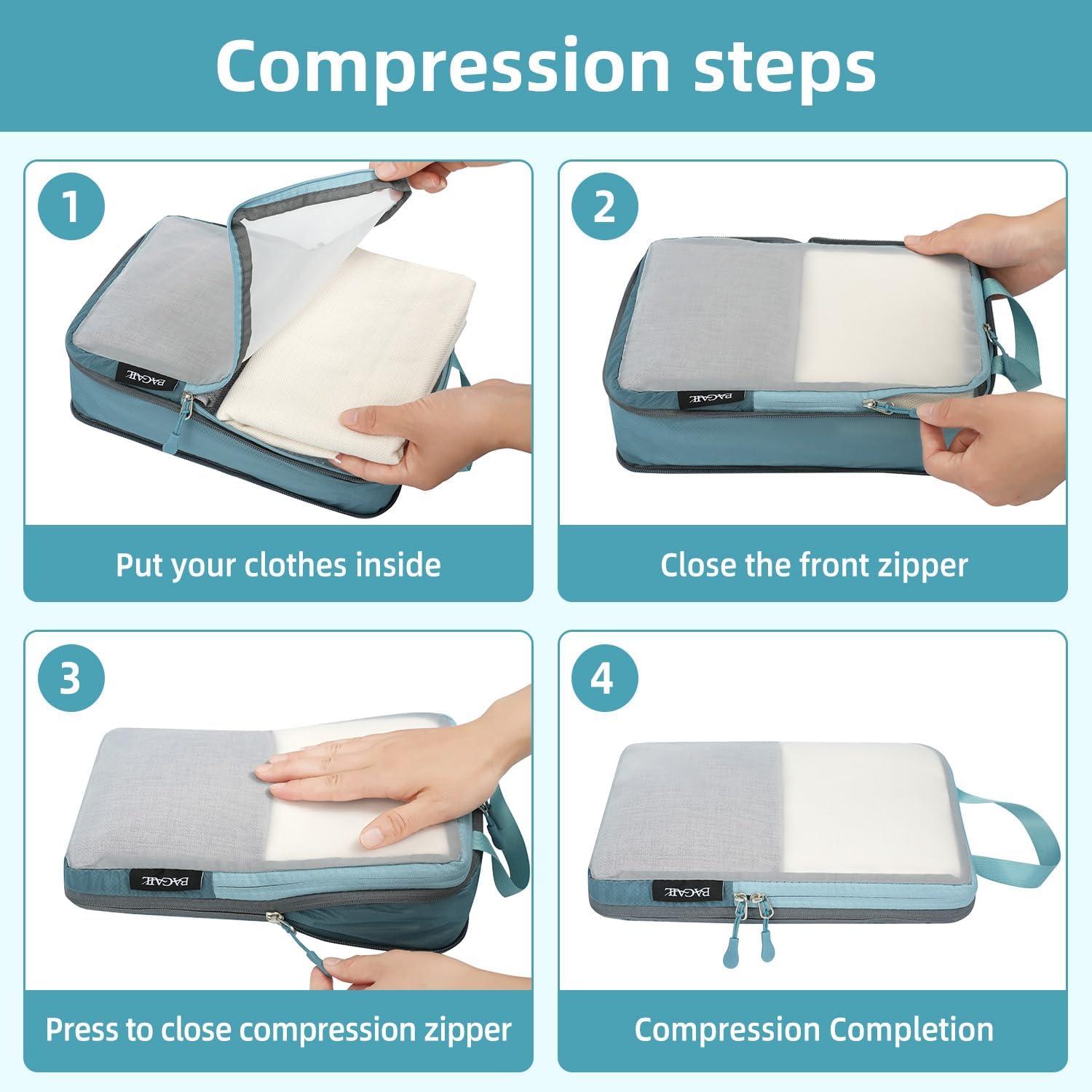 Compression steps

1

BAGAIL

Put your clothes inside

2

BAGAIL

Close the front zipper

3

BAGAIL

Press to close compression zipper

4

BAGAIL

Compression Completion