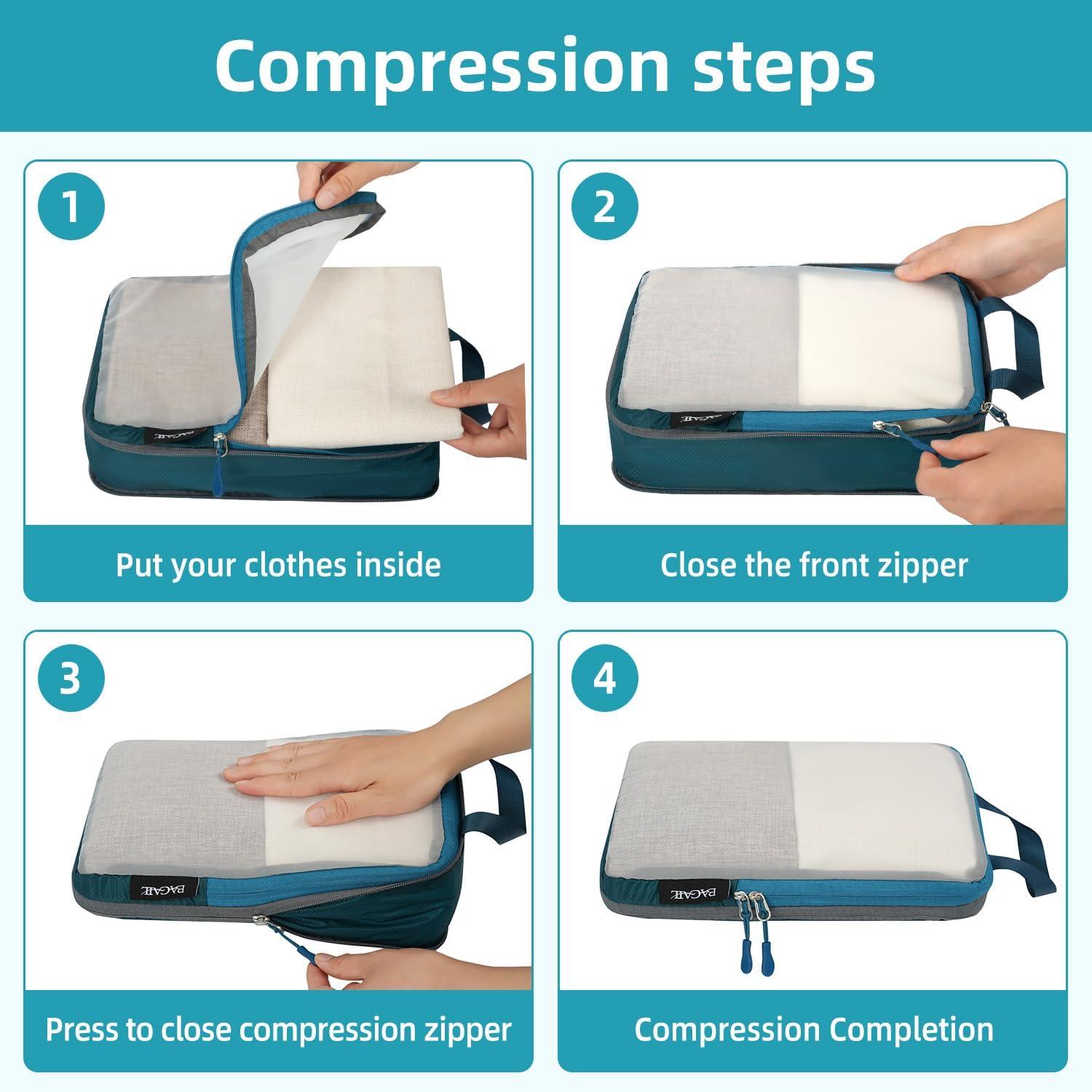 Compression steps

1

BAGAIL

Put your clothes inside

2

BAGAIL

Close the front zipper

3

BAGAIL

Press to close compression zipper

4

BAGAIL

Compression Completion