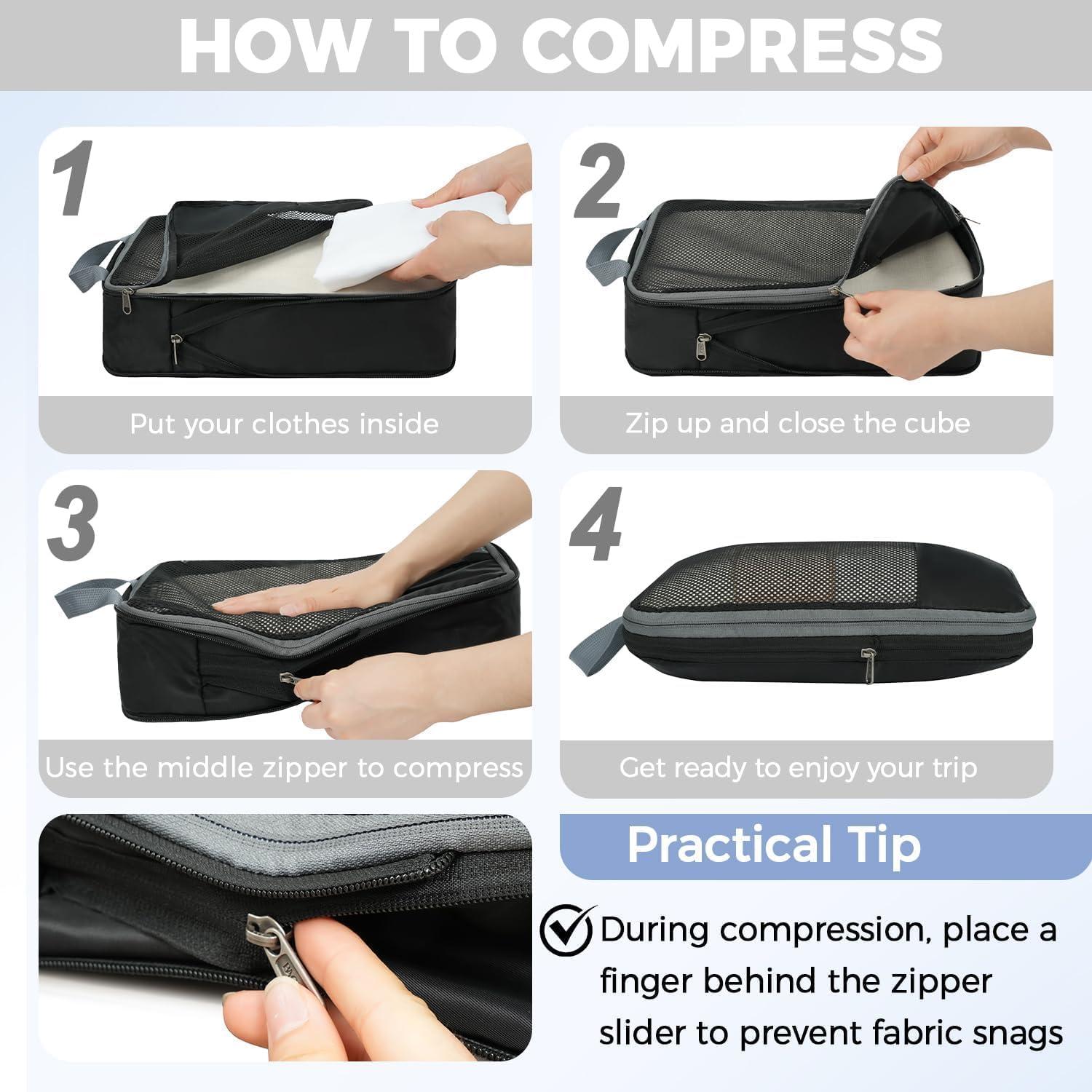 HOW TO COMPRESS

1

Put your clothes inside

2

Zip up and close the cube

3

Use the middle zipper to compress

4

Get ready to enjoy your trip

Practical Tip

During compression, place a finger behind the zipper slider to prevent fabric snags