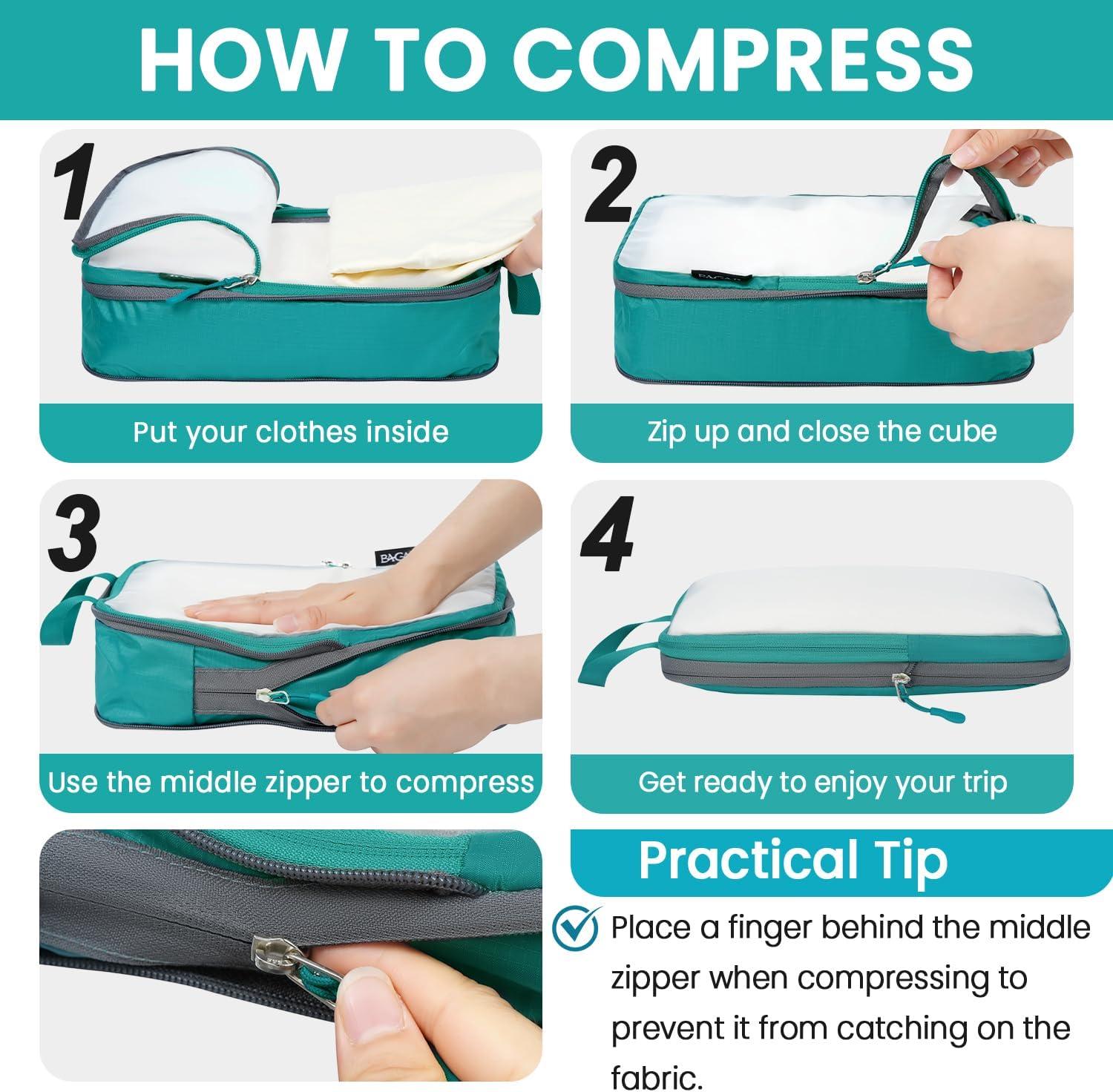 HOW TO COMPRESS

1

Put your clothes inside

2

BAGAIL

Zip up and close the cube

3

BAGA

Use the middle zipper to compress

4

Get ready to enjoy your trip

Practical Tip

Place a finger behind the middle zipper when compressing to prevent it from catching on the fabric.