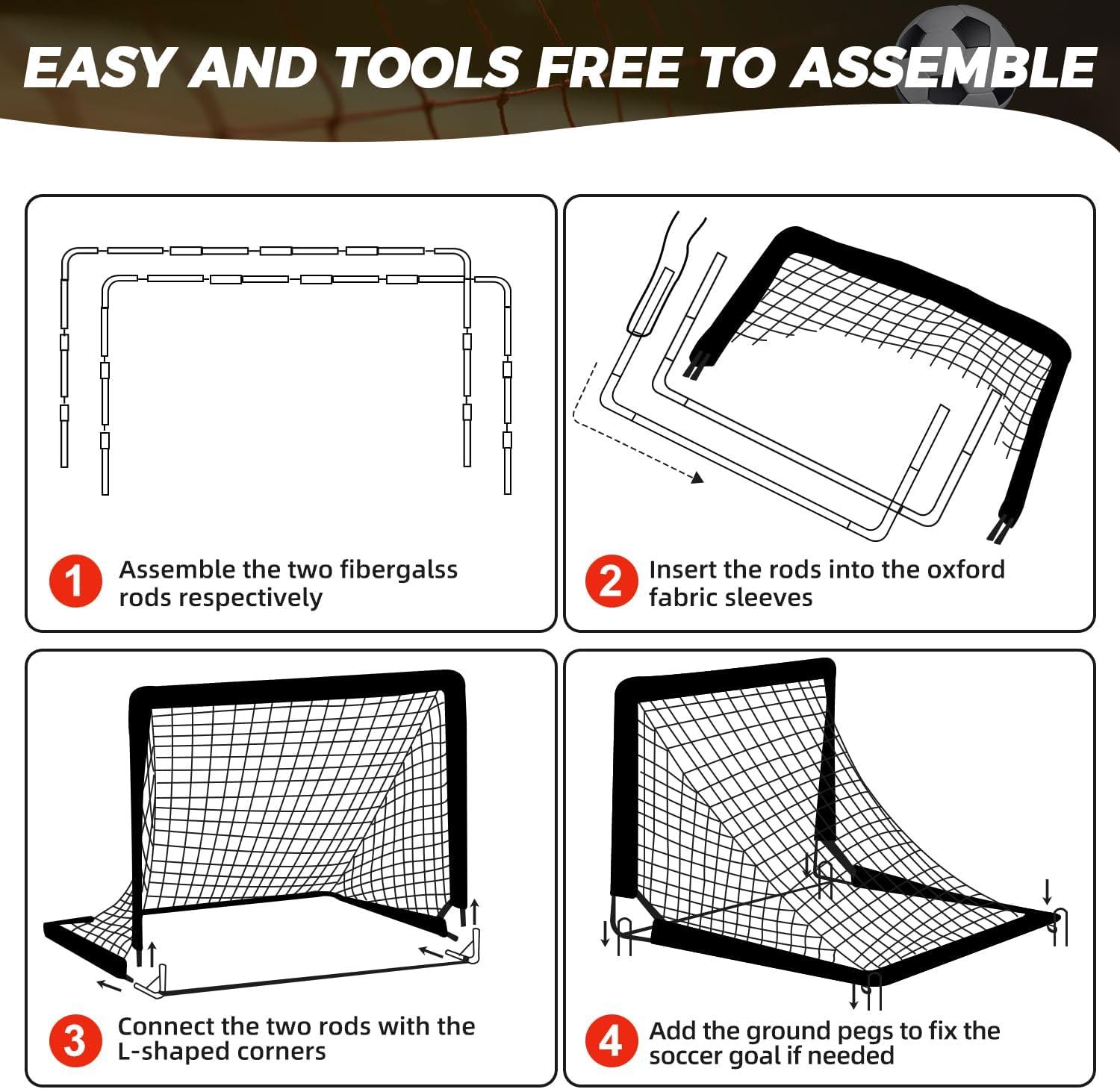 EASY AND TOOLS FREE TO ASSEMBLE

1 Assemble the two fibergalss rods respectively

2 Insert the rods into the oxford fabric sleeves

3 Connect the two rods with the L-shaped corners

4 Add the ground pegs to fix the soccer goal if needed