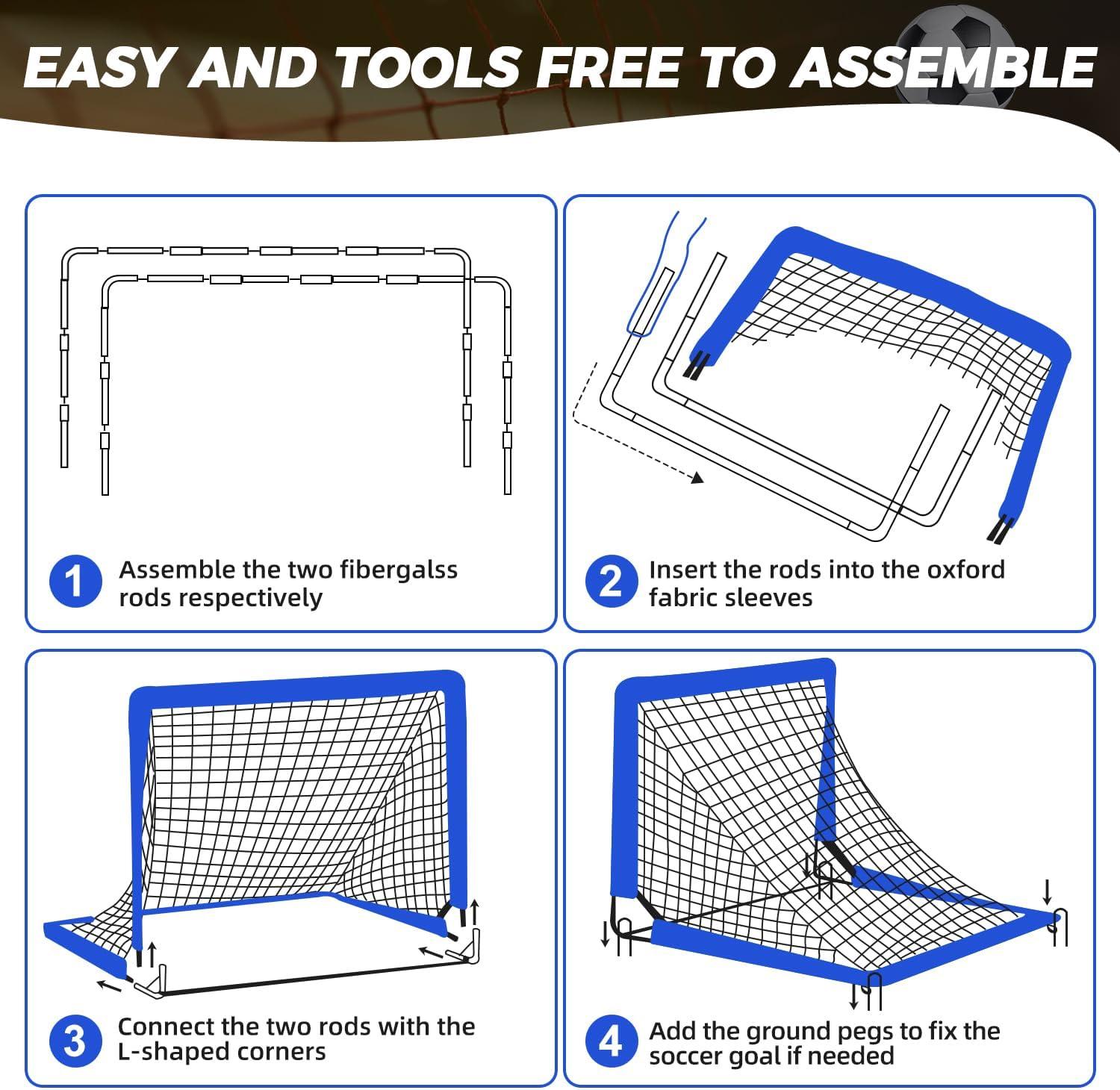 EASY AND TOOLS FREE TO ASSEMBLE

1 Assemble the two fibergalss rods respectively

2 Insert the rods into the oxford fabric sleeves

3 Connect the two rods with the L-shaped corners

4 Add the ground pegs to fix the soccer goal if needed