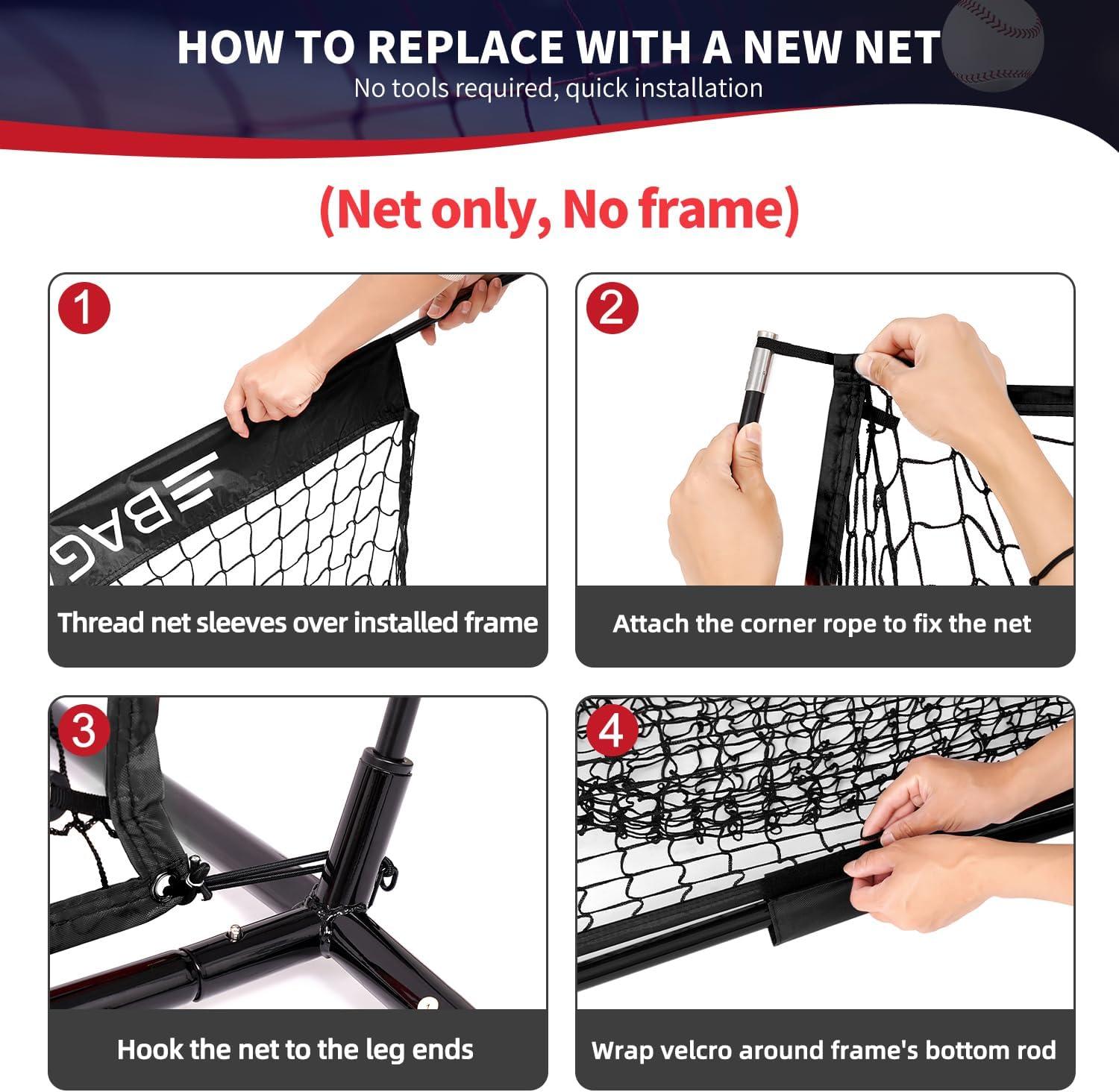 HOW TO REPLACE WITH A NEW NET
No tools required, quick installation

(Net only, No frame)

1
BAG
Thread net sleeves over installed frame

2
Attach the corner rope to fix the net

3
Hook the net to the leg ends

4
Wrap velcro around frame's bottom rod