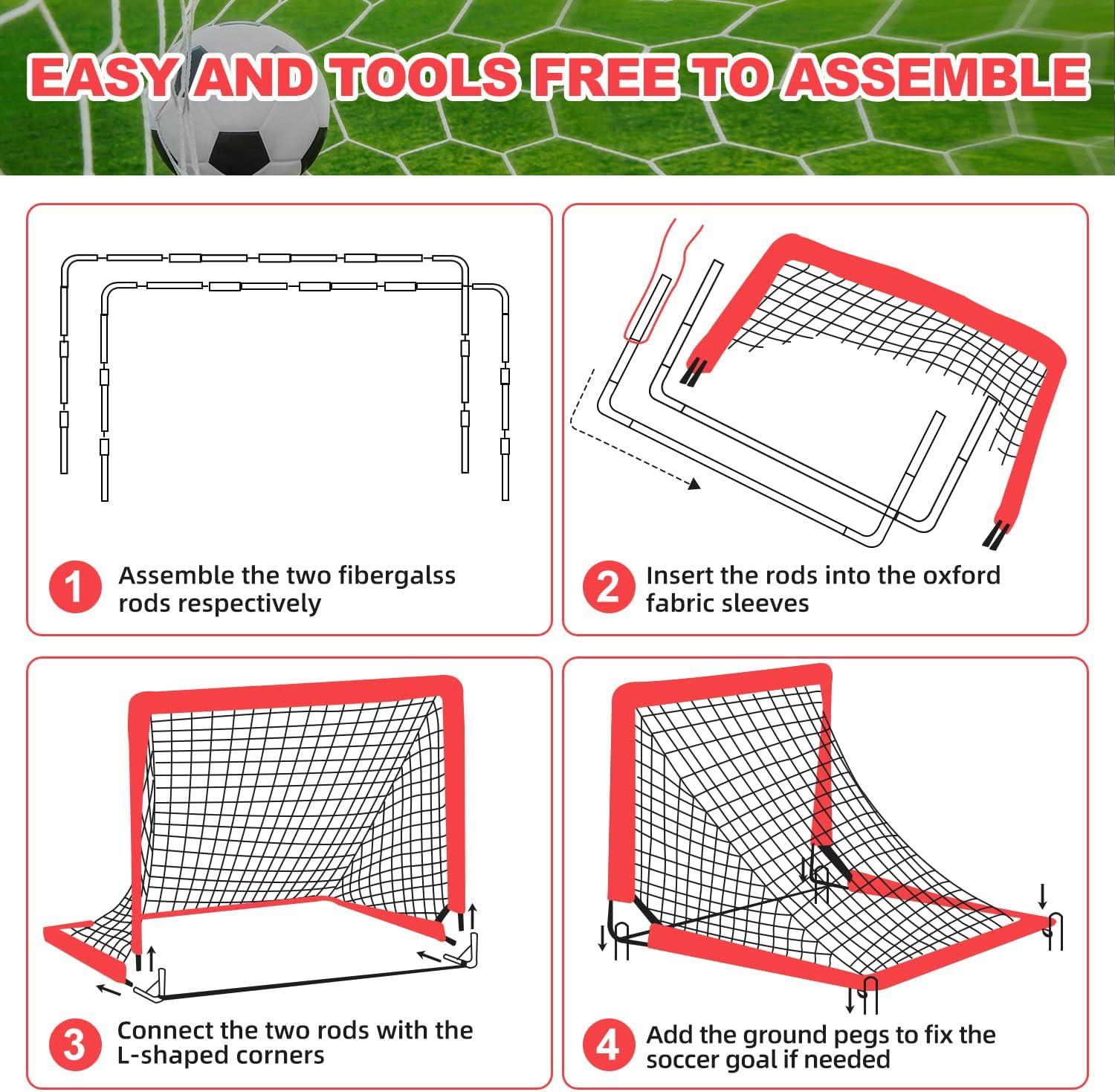 EASY AND TOOLS FREE TO ASSEMBLE

1 Assemble the two fibergalss rods respectively

2 Insert the rods into the oxford fabric sleeves

3 Connect the two rods with the L-shaped corners

4 Add the ground pegs to fix the soccer goal if needed