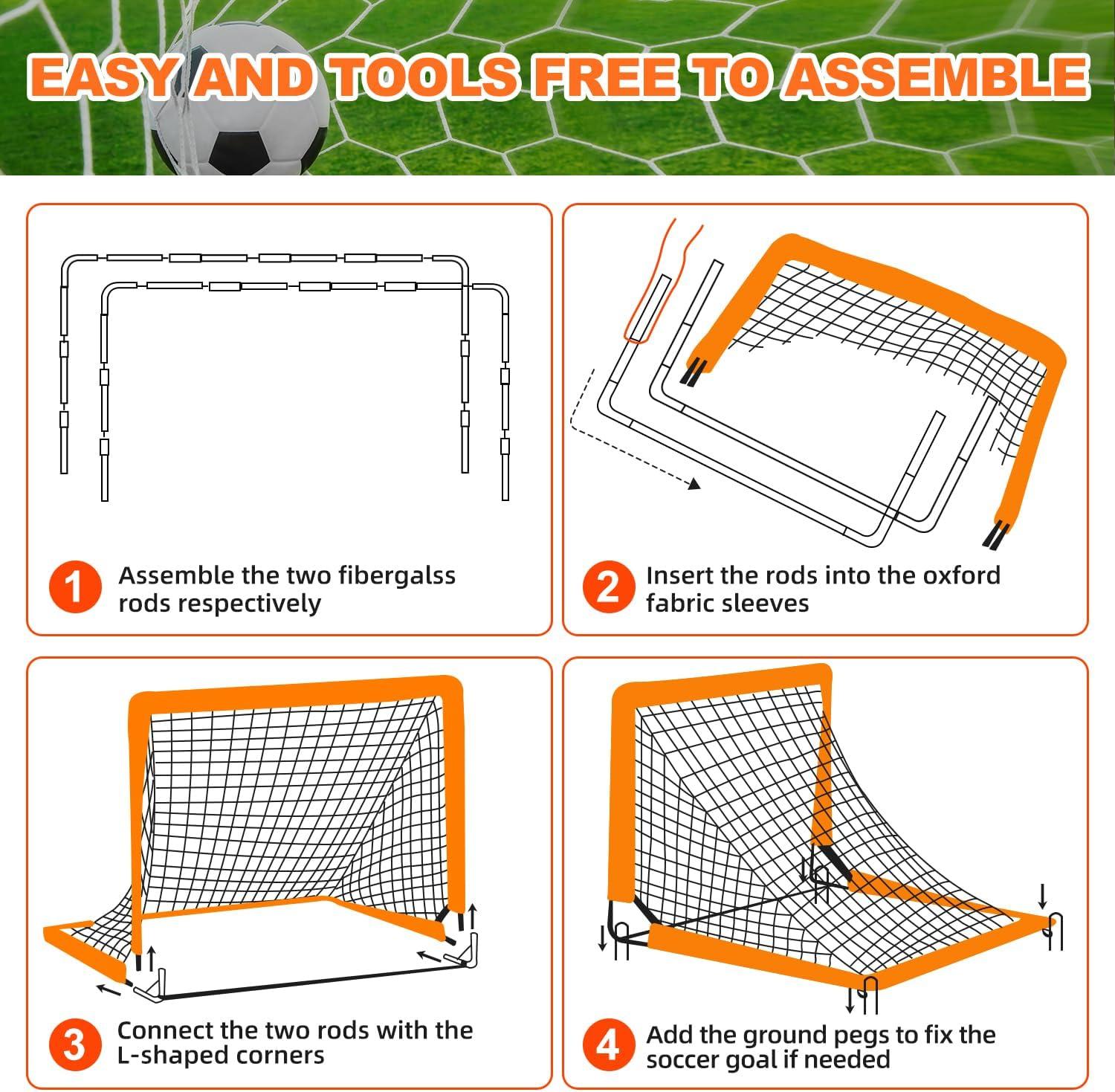 EASY AND TOOLS FREE TO ASSEMBLE

1 Assemble the two fibergalss rods respectively

2 Insert the rods into the oxford fabric sleeves

3 Connect the two rods with the L-shaped corners

4 Add the ground pegs to fix the soccer goal if needed